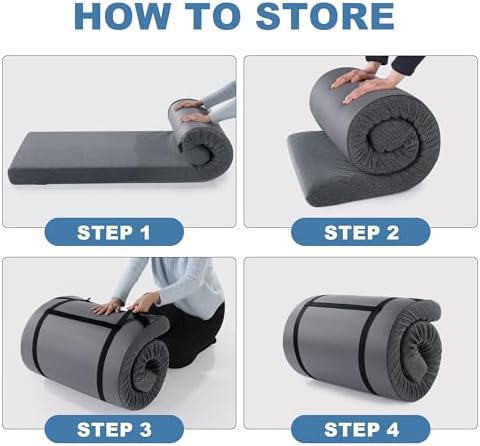 HOW TO STORE

STEP 1

STEP 2

STEP 3

STEP 4