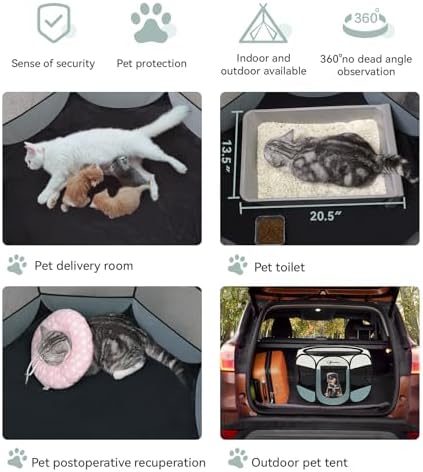 360°

Sense of security

Pet protection

Indoor and outdoor available

360°no dead angle observation

13.5″

20.5″

Pet delivery room

Pet toilet

Pet postoperative recuperation

Outdoor pet tent