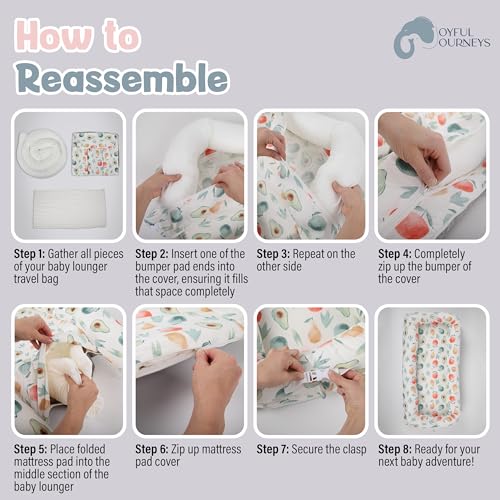 How to Reassemble

OYFUL OURNEYS

Step 1: Gather all pieces of your baby lounger travel bag

Step 2: Insert one of the bumper pad ends into the cover, ensuring it fills that space completely

Step 3: Repeat on the other side

Step 4: Completely zip up the bumper of the cover

Step 5: Place folded mattress pad into the middle section of the baby lounger

Step 6: Zip up mattress pad cover

Step 7: Secure the clasp

Step 8: Ready for your next baby adventure!