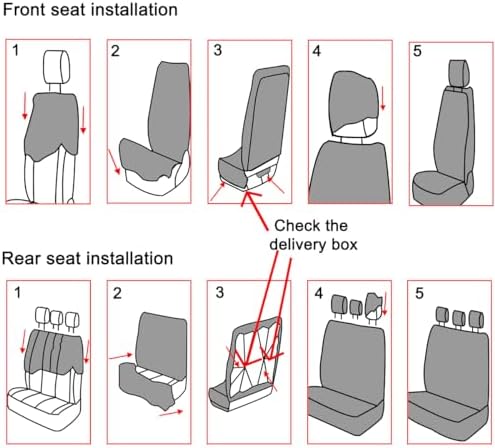 Front seat installation

1

2

3

4

5

Check the delivery box

Rear seat installation

1

2

3

4

5