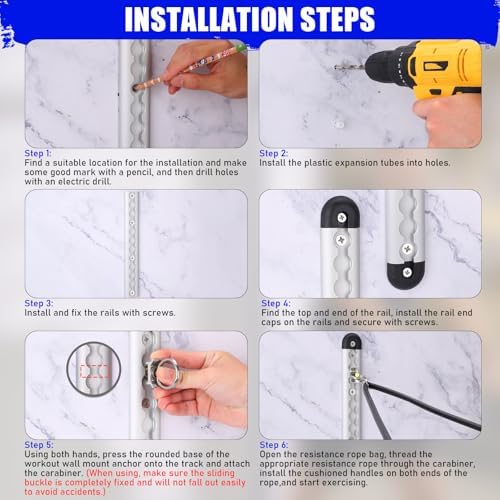 INSTALLATION STEPS

Step 1:
Find a suitable location for the installation and make some good mark with a pencil, and then drill holes with an electric drill.

Step 2:
Install the plastic expansion tubes into holes.

Step 3:
Install and fix the rails with screws.

Step 4:
Find the top and end of the rail, install the rail end caps on the rails and secure with screws.

Step 5:
Using both hands, press the rounded base of the workout wall mount anchor onto the track and attach the carabiner. (When using, make sure the sliding buckle is completely fixed and will not fall out easily to avoid accidents.)

Step 6:
Open the resistance rope bag, thread the appropriate resistance rope through the carabiner, install the cushioned handles on both ends of the rope,and start exercising.